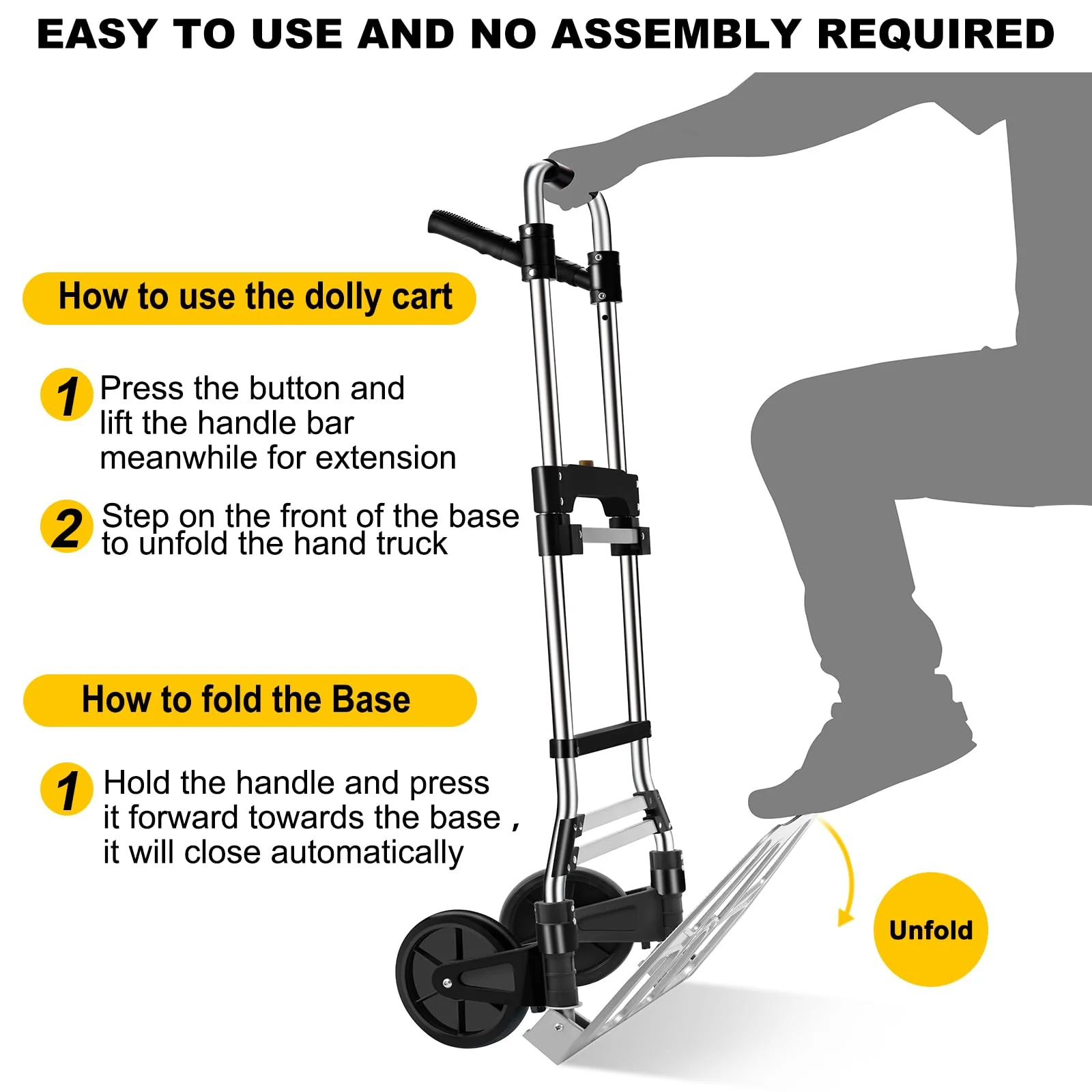 EASY TO USE AND NO ASSEMBLY REQUIRED

How to use the dolly cart

1 Press the button and lift the handle bar meanwhile for extension

2 Step on the front of the base to unfold the hand truck

How to fold the Base

1 Hold the handle and press it forward towards the base , it will close automatically

Unfold