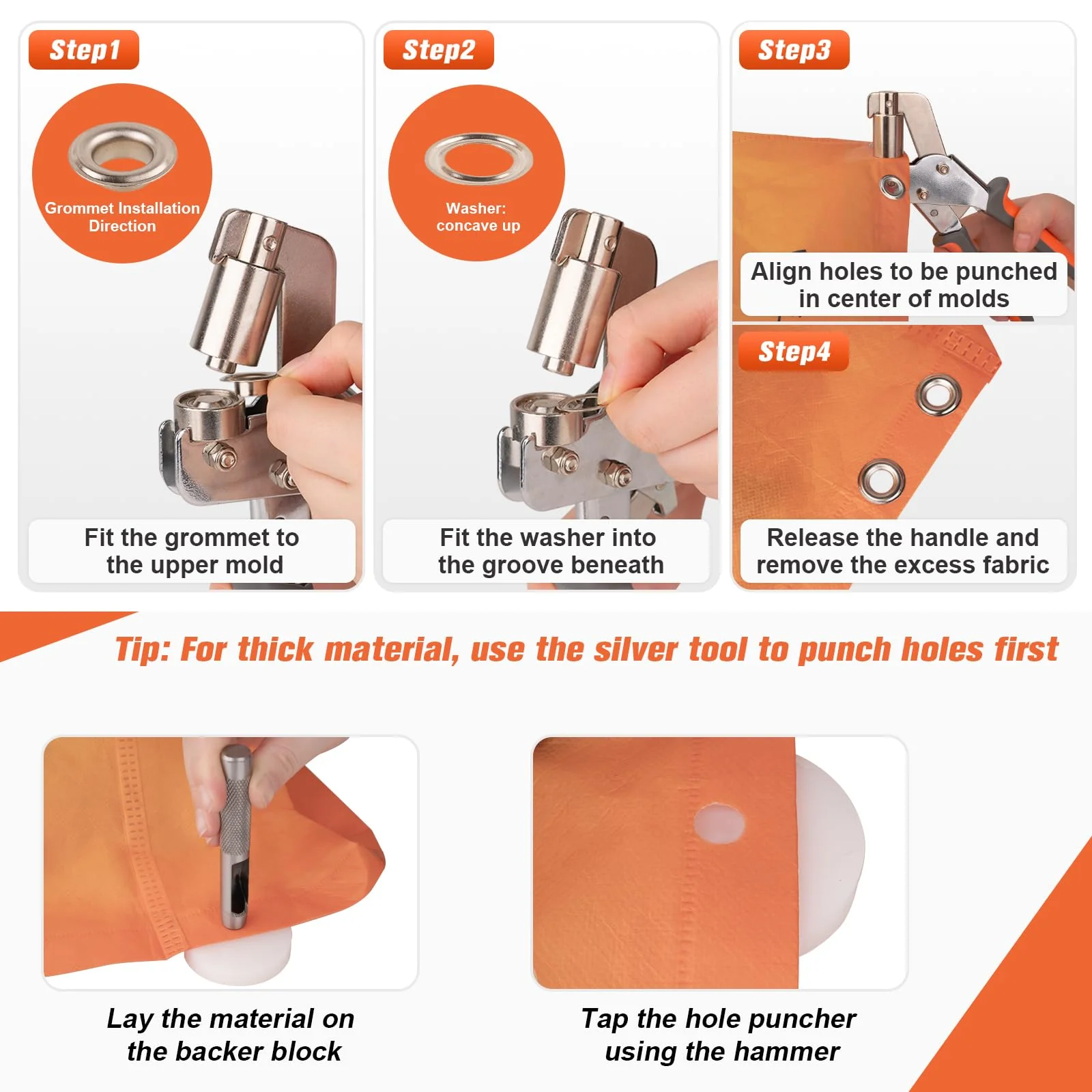 Step1

Grommet Installation Direction

Fit the grommet to the upper mold

Step2

Washer: concave up

Fit the washer into the groove beneath

Step3

Align holes to be punched in center of molds

Step4

Release the handle and remove the excess fabric

Tip: For thick material, use the silver tool to punch holes first

Lay the material on the backer block

Tap the hole puncher using the hammer