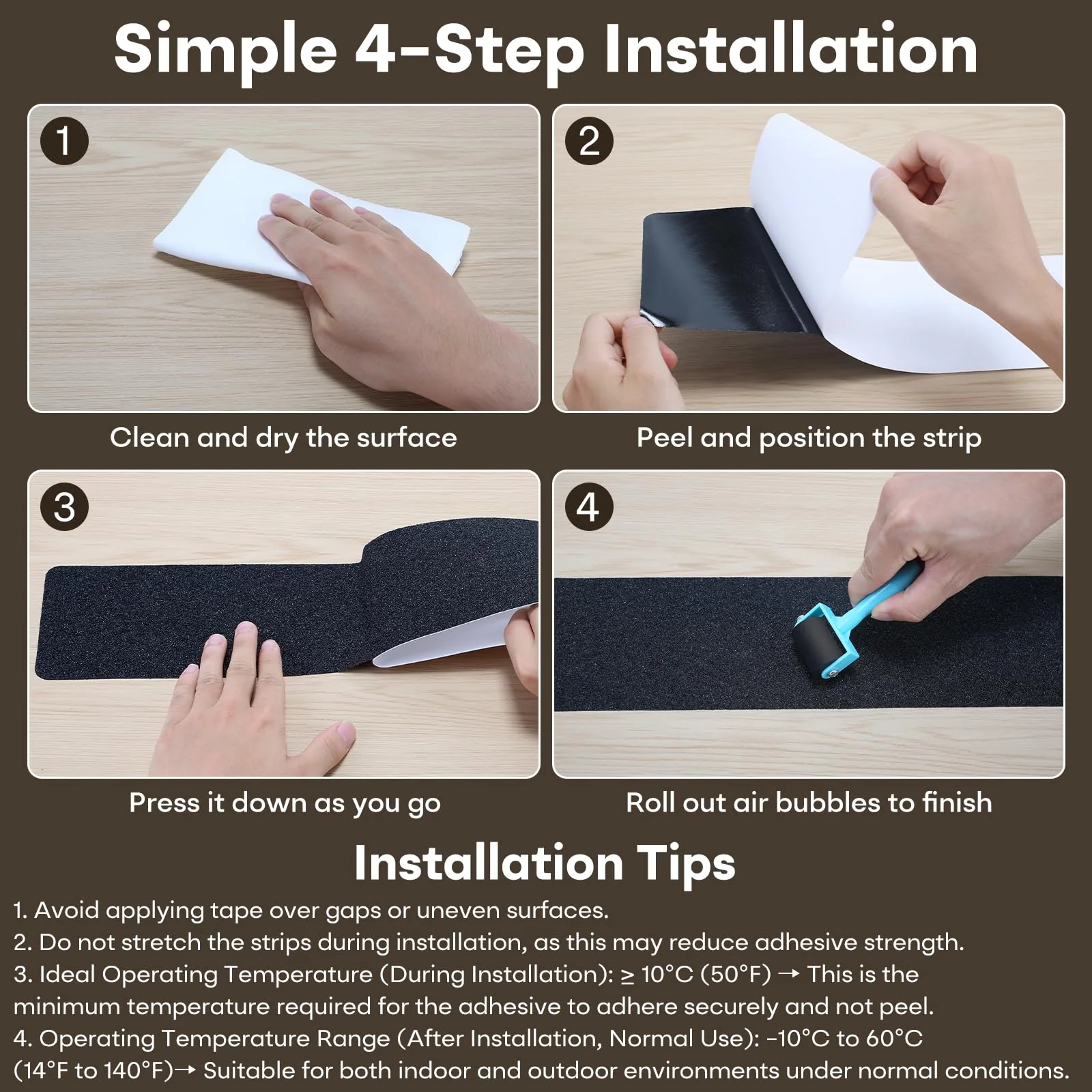 Simple 4-Step Installation

1

Clean and dry the surface

2

Peel and position the strip

3

Press it down as you go

4

Roll out air bubbles to finish

Installation Tips

1. Avoid applying tape over gaps or uneven surfaces.
2. Do not stretch the strips during installation, as this may reduce adhesive strength.
3. Ideal Operating Temperature (During Installation): ≥ 10°C (50°F) → This is the minimum temperature required for the adhesive to adhere securely and not peel.
4. Operating Temperature Range (After Installation, Normal Use): -10°C to 60°C (14°F to 140°F)→ Suitable for both indoor and outdoor environments under normal conditions.