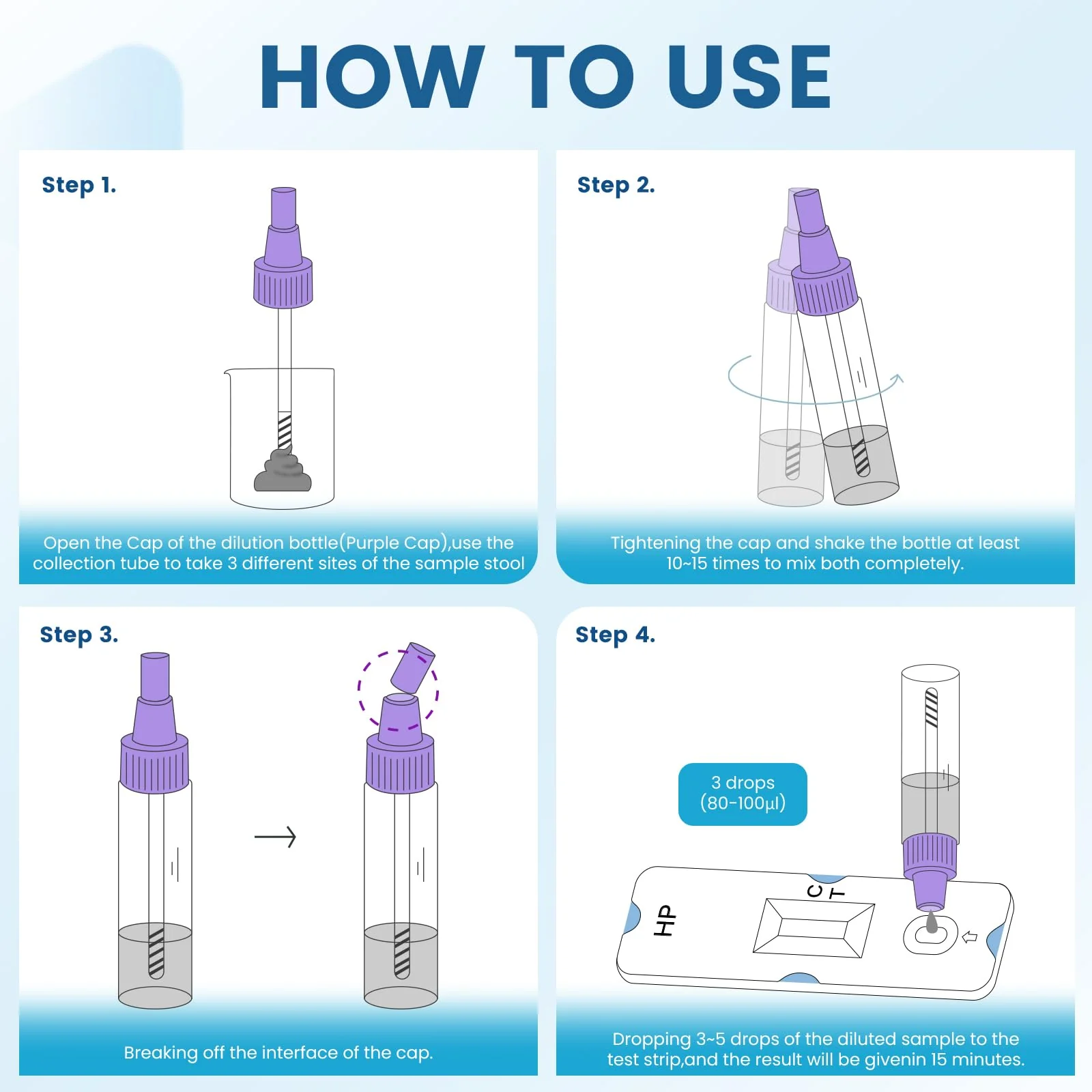 HOW TO USE

Step 1.

Open the Cap of the dilution bottle(Purple Cap),use the collection tube to take 3 different sites of the sample stool

Step 2.

Tightening the cap and shake the bottle at least 10~15 times to mix both completely.

Step 3.

Breaking off the interface of the cap.

Step 4.

3 drops (80-100µl)

HP

C T

Dropping 3~5 drops of the diluted sample to the test strip,and the result will be givenin 15 minutes.