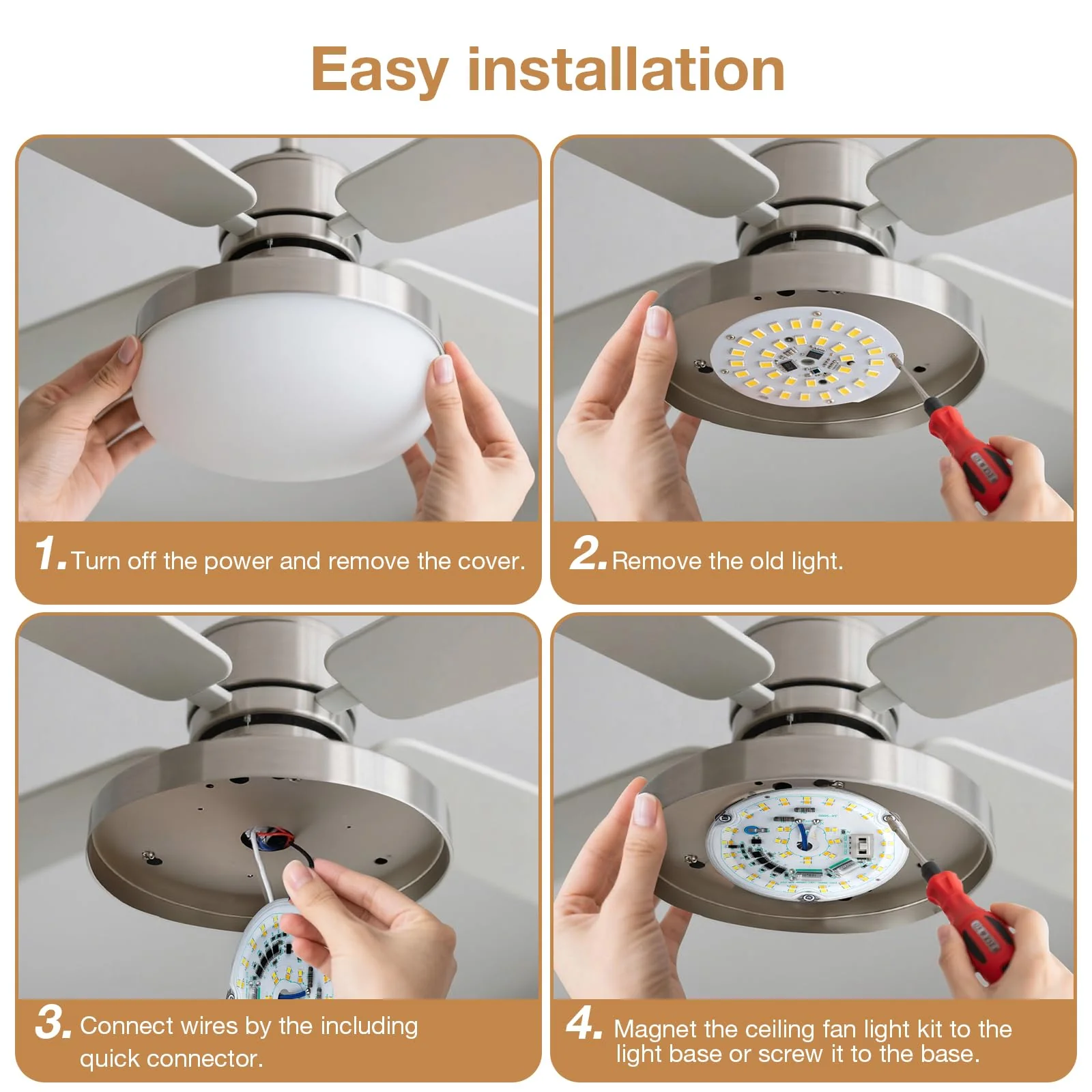 Easy installation

1. Turn off the power and remove the cover.

2. Remove the old light.

3. Connect wires by the including quick connector.

4. Magnet the ceiling fan light kit to the light base or screw it to the base.