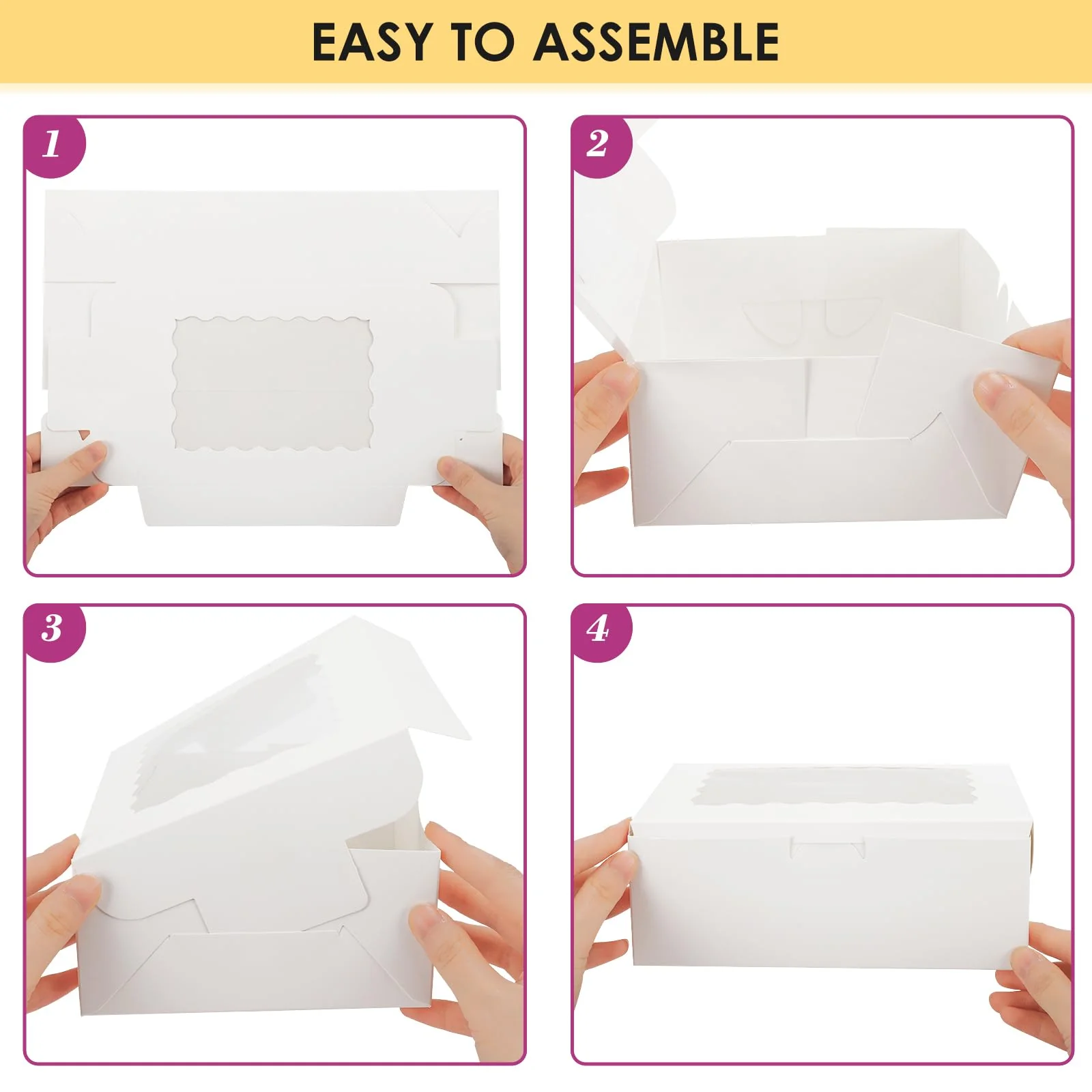 EASY TO ASSEMBLE

1

2

3

4